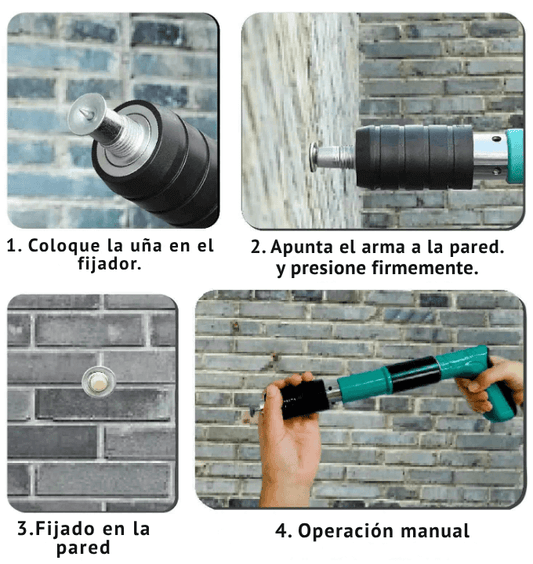 1. Coloque la uña en el fijador.

2. Apunta el arma a la pared. y presione firmemente.

3.Fijado en la pared

4. Operación manual