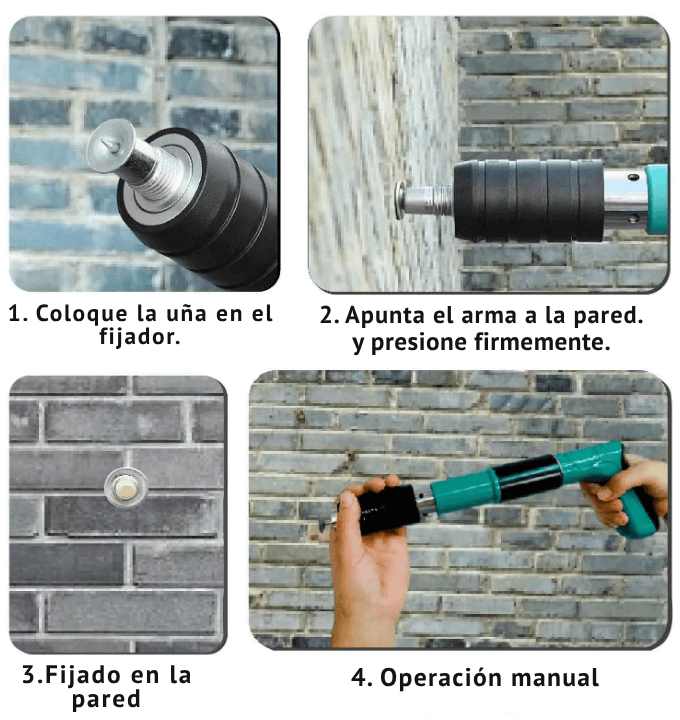 1. Coloque la uña en el fijador.

2. Apunta el arma a la pared. y presione firmemente.

3.Fijado en la pared

4. Operación manual